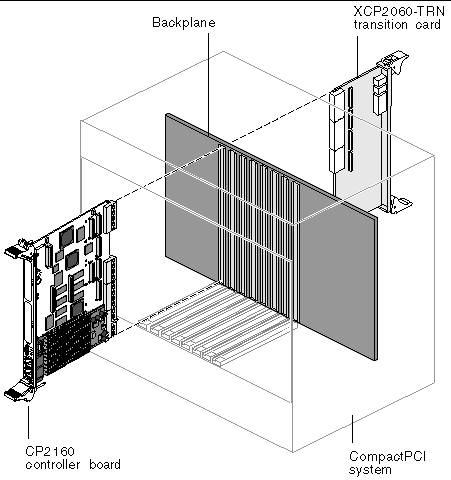 Backplane

XCP2060-TRN transition card

CP2160 controller board

CompactPCI system