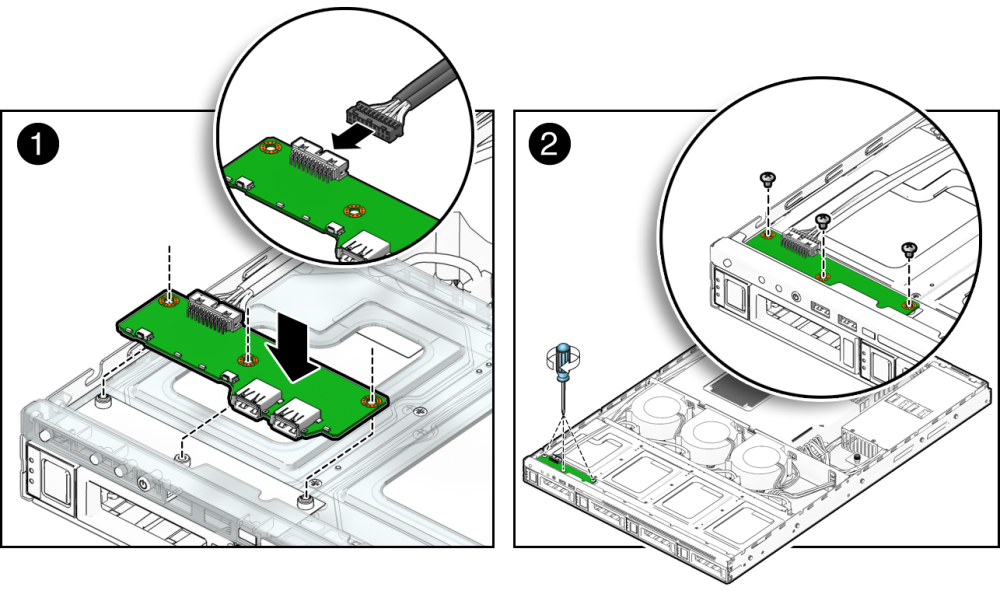 1

2