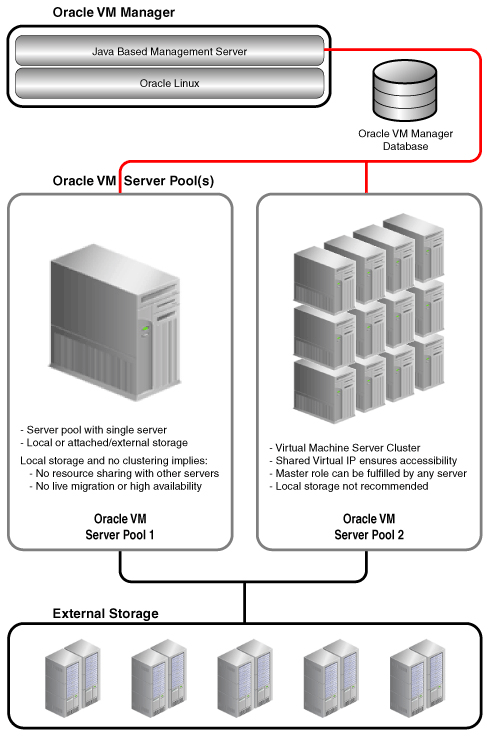 Oracle VM Manager

Java Based Management Server

Oracle Linux

Oracle VM Manager Database

Oracle VM Server Pool(s)

- Server pool with single server
- Local or attached/external storage

Local storage and no clustering implies:
- No resource sharing with other servers
- No live migration or high availability

Oracle VM Server Pool 1

- Virtual Machine Server Cluster
- Shared Virtual IP ensures accessibility
- Master role can be fulfilled by any server
- Local storage not recommended

Oracle VM Server Pool 2

External Storage