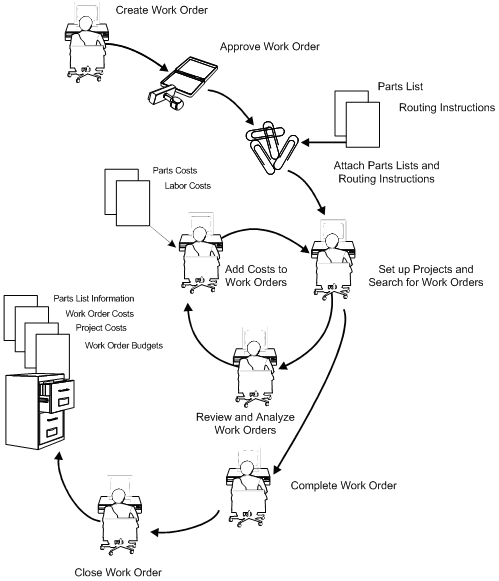 Create Work Order

Approve Work Order

Parts List

Routing Instructions

Attach Parts Lists and Routing Instructions

Parts Costs

Labor Costs

Add Costs to Work Orders

Set up Projects and Search for Work Orders

Parts List Information

Work Order Costs

Project Costs

Work Order Budgets

Review and Analyze Work Orders

Complete Work Order

Close Work Order