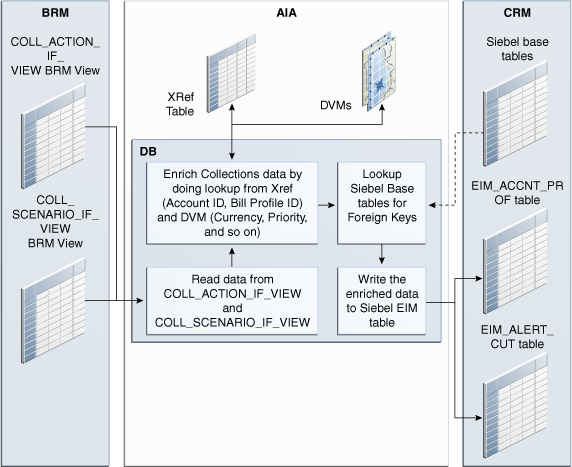 BRM

COLL_ACTION_IF_VIEW BRM View

COLL_SCENARIO_IF_VIEW BRM View

AIA

XRef Table

DVMs

DB

Enrich Collections data by doing lookup from Xref (Account ID, Bill Profile ID) and DVM (Currency, Priority, and so on)

Lookup Siebel Base tables for Foreign Keys

Read data from COLL_ACTION_IF_VIEW and COLL_SCENARIO_IF_VIEW

Write the enriched data to Siebel EIM table

CRM

Siebel base tables

EIM_ACCNT_PROF table

EIM_ALERT_CUT table