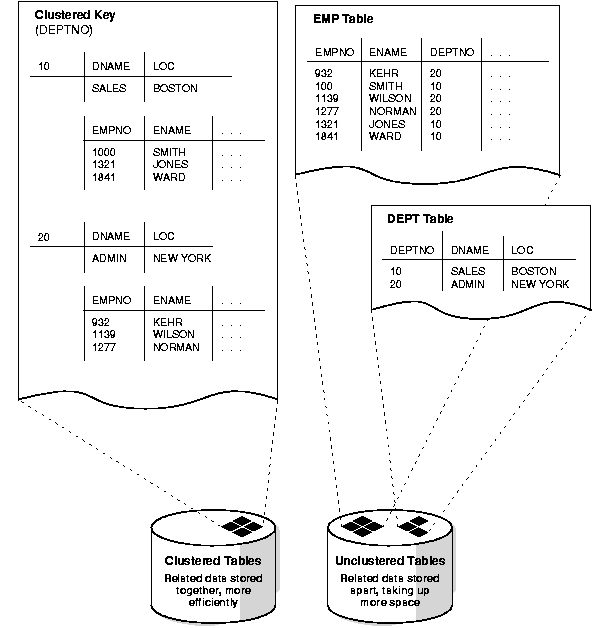 Clustered Key
(DEPTNO)

| 10 | DNAME | LOC |
|---|---|---|
| | SALES | BOSTON |

| EMPNO | ENAME | . . . |
|---|---|---|
| 1000 | SMITH | . . . |
| 1321 | JONES | . . . |
| 1841 | WARD | . . . |

| 20 | DNAME | LOC |
|---|---|---|
| | ADMIN | NEW YORK |

| EMPNO | ENAME | . . . |
|---|---|---|
| 932 | KEHR | . . . |
| 1139 | WILSON | . . . |
| 1277 | NORMAN | . . . |

EMP Table

| EMPNO | ENAME | DEPTNO | . . . |
|---|---|---|---|
| 932 | KEHR | 20 | . . . |
| 100 | SMITH | 10 | . . . |
| 1139 | WILSON | 20 | . . . |
| 1277 | NORMAN | 20 | . . . |
| 1321 | JONES | 10 | . . . |
| 1841 | WARD | 10 | . . . |

DEPT Table

| DEPTNO | DNAME | LOC |
|---|---|---|
| 10 | SALES | BOSTON |
| 20 | ADMIN | NEW YORK |

Clustered Tables
Related data stored together, more efficiently

Unclustered Tables
Related data stored apart, taking up more space