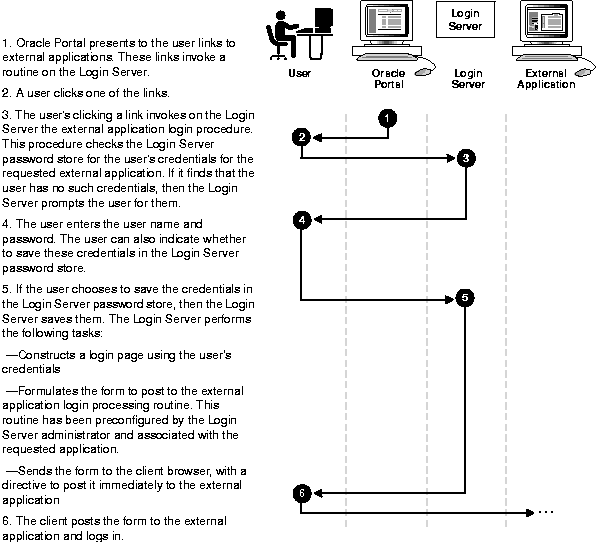 1. Oracle Portal presents to the user links to external applications. These links invoke a routine on the Login Server.

2. A user clicks one of the links.

3. The user's clicking a link invokes on the Login Server the external application login procedure. This procedure checks the Login Server password store for the user's credentials for the requested external application. If it finds that the user has no such credentials, then the Login Server prompts the user for them.

4. The user enters the user name and password. The user can also indicate whether to save these credentials in the Login Server password store.

5. If the user chooses to save the credentials in the Login Server password store, then the Login Server saves them. The Login Server performs the following tasks:

—Constructs a login page using the user's credentials

—Formulates the form to post to the external application login processing routine. This routine has been preconfigured by the Login Server administrator and associated with the requested application.

—Sends the form to the client browser, with a directive to post it immediately to the external application

6. The client posts the form to the external application and logs in.

Login Server

User

Oracle Portal

Login Server

External Application

1

2

3

4

5

6

...