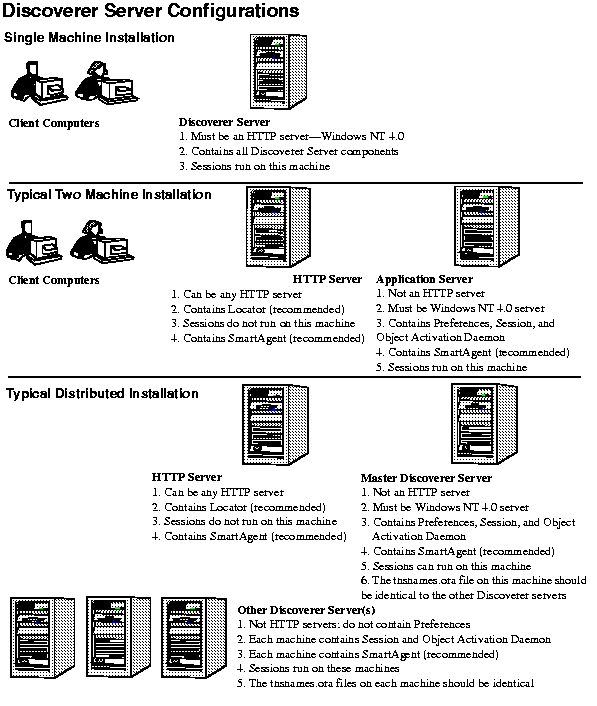 Discoverer Server Configurations

Single Machine Installation

Client Computers

Discoverer Server
1. Must be an HTTP server—Windows NT 4.0
2. Contains all Discoverer Server components
3. Sessions run on this machine

Typical Two Machine Installation

Client Computers

HTTP Server
1. Can be any HTTP server
2. Contains Locator (recommended)
3. Sessions do not run on this machine
4. Contains SmartAgent (recommended)

Application Server
1. Not an HTTP server
2. Must be Windows NT 4.0 server
3. Contains Preferences, Session, and Object Activation Daemon
4. Contains SmartAgent (recommended)
5. Sessions run on this machine

Typical Distributed Installation

HTTP Server
1. Can be any HTTP server
2. Contains Locator (recommended)
3. Sessions do not run on this machine
4. Contains SmartAgent (recommended)

Master Discoverer Server
1. Not an HTTP server
2. Must be Windows NT 4.0 server
3. Contains Preferences, Session, and Object Activation Daemon
4. Contains SmartAgent (recommended)
5. Sessions can run on this machine
6. The tnsnames.ora file on this machine should be identical to the other Discoverer servers

Other Discoverer Server(s)
1. Not HTTP servers: do not contain Preferences
2. Each machine contains Session and Object Activation Daemon
3. Each machine contains SmartAgent (recommended)
4. Sessions run on these machines
5. The tnsnames.ora files on each machine should be identical