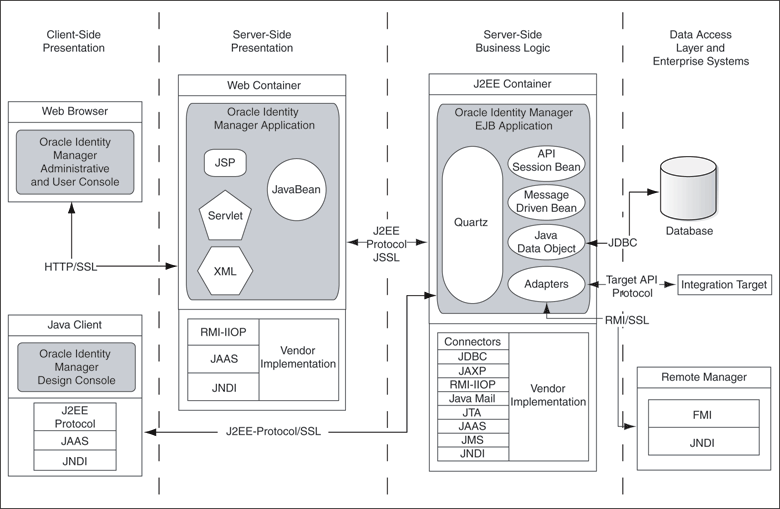 Client-Side Presentation

Server-Side Presentation

Server-Side Business Logic

Data Access Layer and Enterprise Systems

Web Browser

Oracle Identity Manager Administrative and User Console

HTTP/SSL

Java Client

Oracle Identity Manager Design Console

J2EE Protocol

JAAS

JNDI

Web Container

Oracle Identity Manager Application

JSP

JavaBean

Servlet

XML

RMI-IIOP

JAAS

JNDI

Vendor Implementation

J2EE Protocol JSSL

J2EE-Protocol/SSL

J2EE Container

Oracle Identity Manager EJB Application

Quartz

API Session Bean

Message Driven Bean

Java Data Object

Adapters

Connectors

JDBC

JAXP

RMI-IIOP

Java Mail

JTA

JAAS

JMS

JNDI

Vendor Implementation

Database

JDBC

Target API Protocol

Integration Target

RMI/SSL

Remote Manager

FMI

JNDI