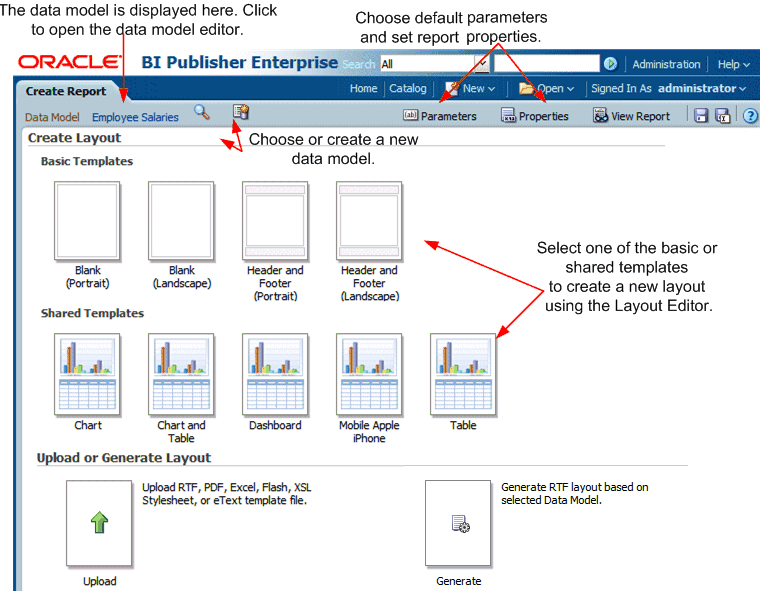 The data model is displayed here. Click to open the data model editor.

Choose default parameters and set report properties.

ORACLE BI Publisher Enterprise Search All Administration Help

Create Report Home Catalog New Open Signed In As administrator

Data Model Employee Salaries Parameters Properties View Report

Create Layout

Choose or create a new data model.

Basic Templates

Blank (Portrait)

Blank (Landscape)

Header and Footer (Portrait)

Header and Footer (Landscape)

Select one of the basic or shared templates to create a new layout using the Layout Editor.

Shared Templates

Chart

Chart and Table

Dashboard

Mobile Apple iPhone

Table

Upload or Generate Layout

Upload RTF, PDF, Excel, Flash, XSL Stylesheet, or eText template file.

Upload

Generate RTF layout based on selected Data Model.

Generate