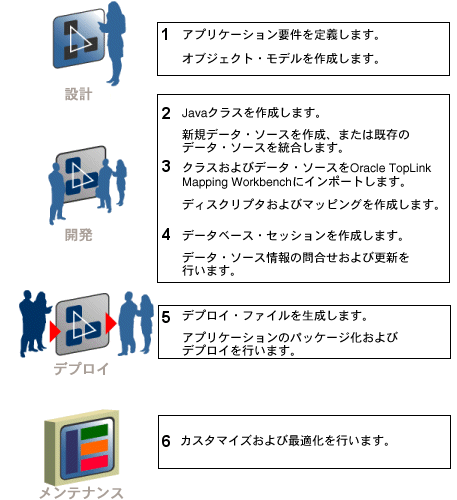 設計

1 アプリケーション要件を定義します。

オブジェクト・モデルを作成します。

開発

2 Javaクラスを作成します。

新規データ・ソースを作成、または既存のデータ・ソースを統合します。

3 クラスおよびデータ・ソースをOracle TopLink Mapping Workbenchにインポートします。

ディスクリプタおよびマッピングを作成します。

4 データベース・セッションを作成します。

データ・ソース情報の問合せおよび更新を行います。

デプロイ

5 デプロイ・ファイルを生成します。

アプリケーションのパッケージ化およびデプロイを行います。

メンテナンス

6 カスタマイズおよび最適化を行います。