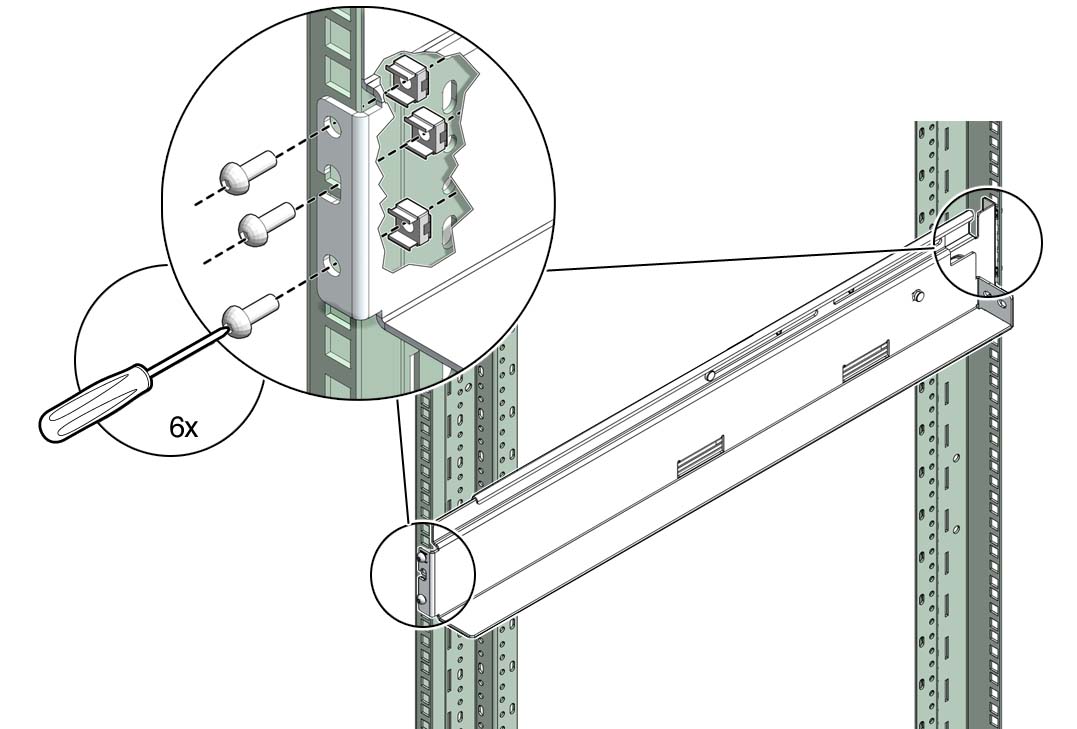 6x