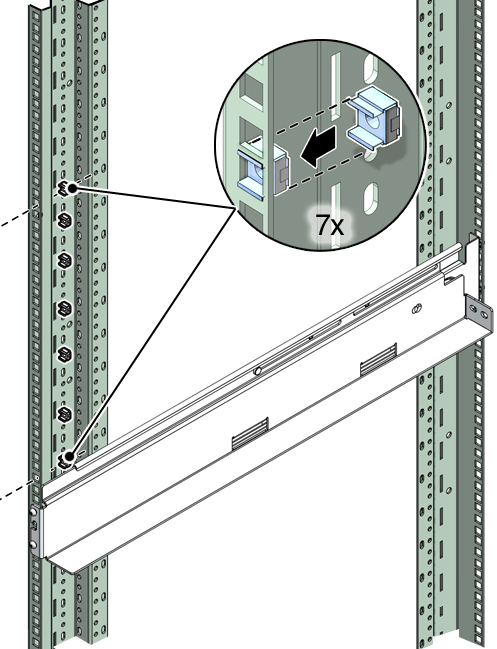 7x