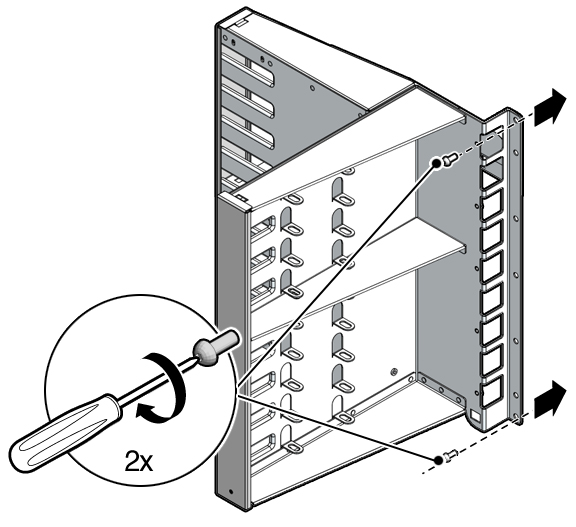 2x