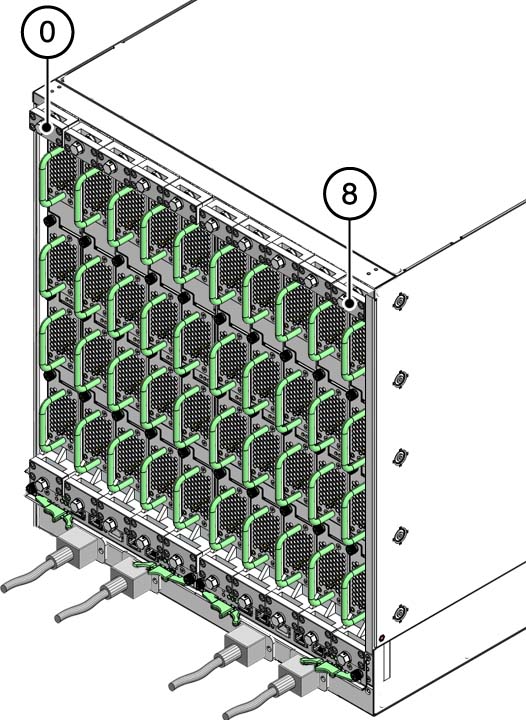 0
8