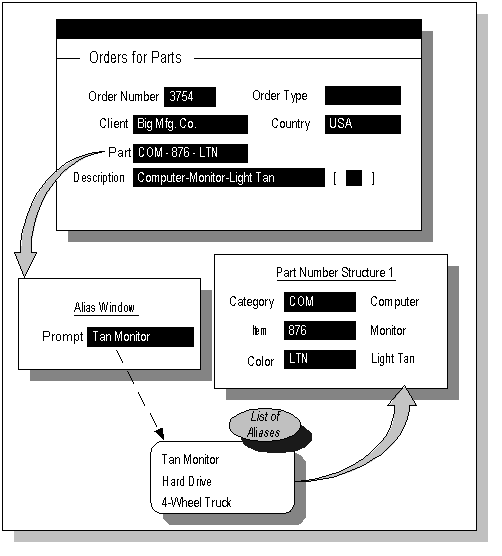 Orders for Parts

Order Number 3754

Order Type

Client Big Mfg. Co.

Country USA

Part COM - 876 - LTN

Description Computer-Monitor-Light Tan [ ]

Alias Window

Prompt Tan Monitor

Part Number Structure 1

Category COM Computer

Item 876 Monitor

Color LTN Light Tan

List of Aliases

Tan Monitor
Hard Drive
4-Wheel Truck