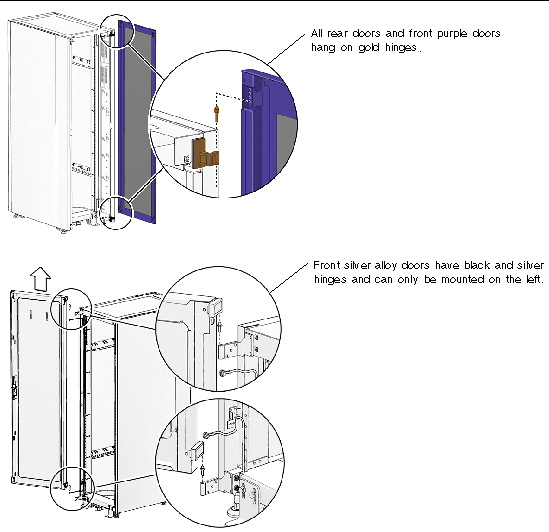 All rear doors and front purple doors hang on gold hinges.

Front silver alloy doors have black and silver hinges and can only be mounted on the left.