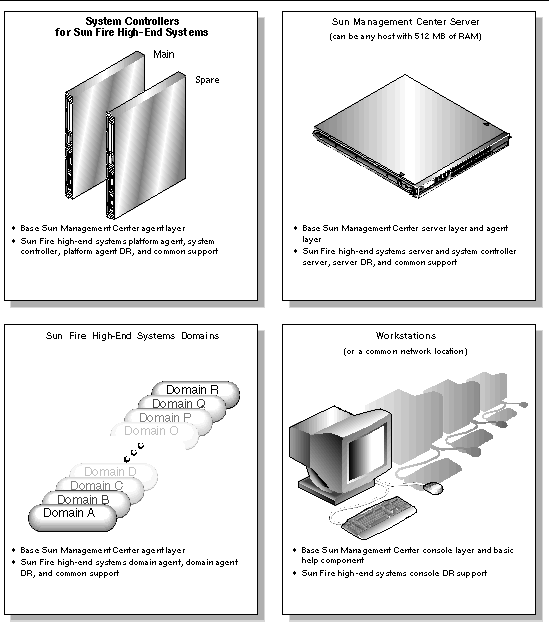 System Controllers
for Sun Fire High-End Systems

Main

Spare

• Base Sun Management Center agent layer
• Sun Fire high-end systems platform agent, system controller, platform agent DR, and common support

Sun Management Center Server
(can be any host with 512 MB of RAM)

• Base Sun Management Center server layer and agent layer
• Sun Fire high-end systems server and system controller server, server DR, and common support

Sun Fire High-End Systems Domains

Domain R
Domain Q
Domain P
Domain O
Domain D
Domain C
Domain B
Domain A

• Base Sun Management Center agent layer
• Sun Fire high-end systems domain agent, domain agent DR, and common support

Workstations
(or a common network location)

• Base Sun Management Center console layer and basic help component
• Sun Fire high-end systems console DR support