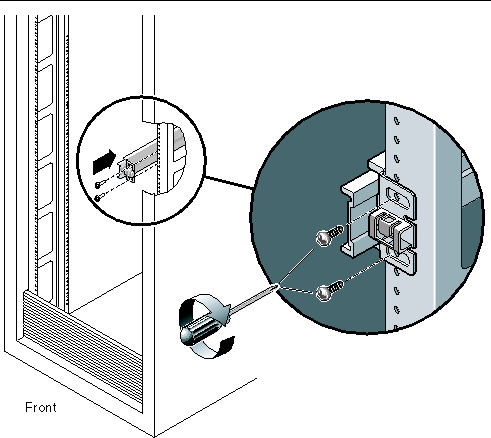 Front