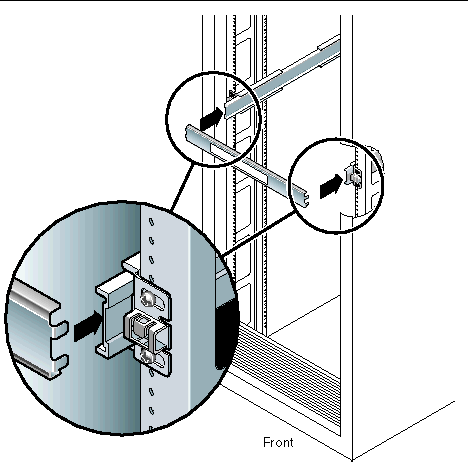 Front