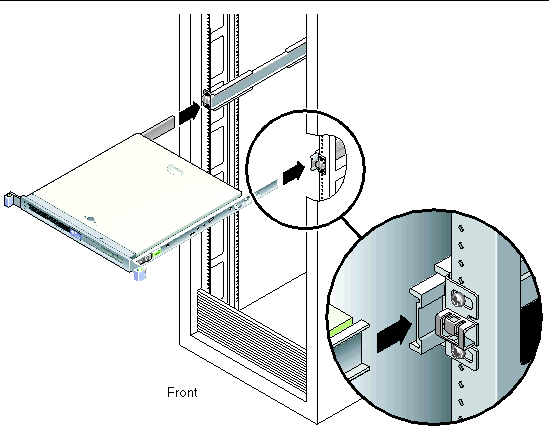 Front