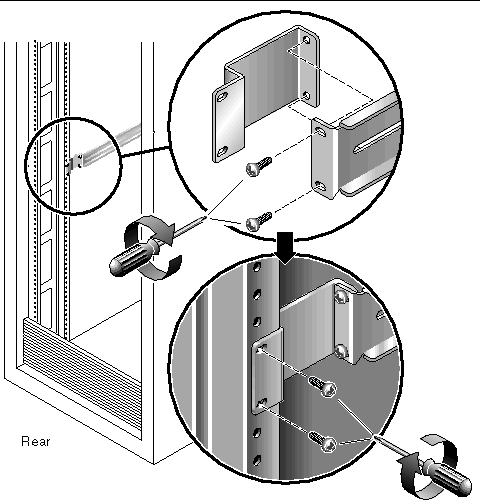 Rear