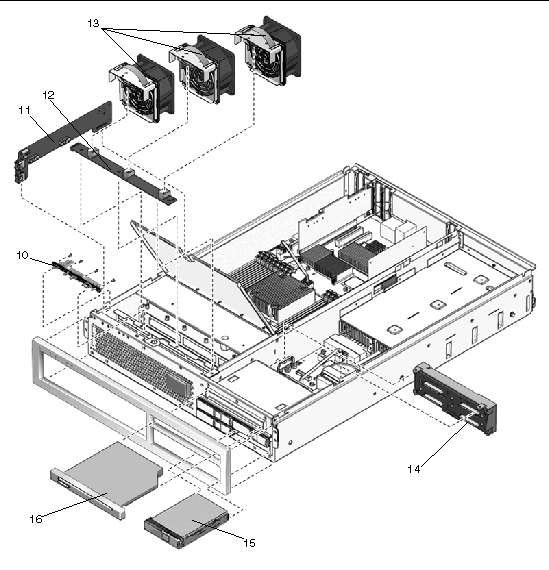 13
12
11
10
14
16
15