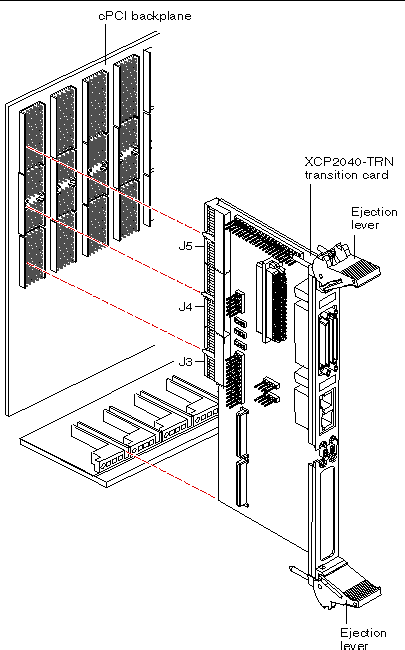 cPCI backplane

XCP2040-TRN transition card

Ejection lever

J5

J4

J3

Ejection lever