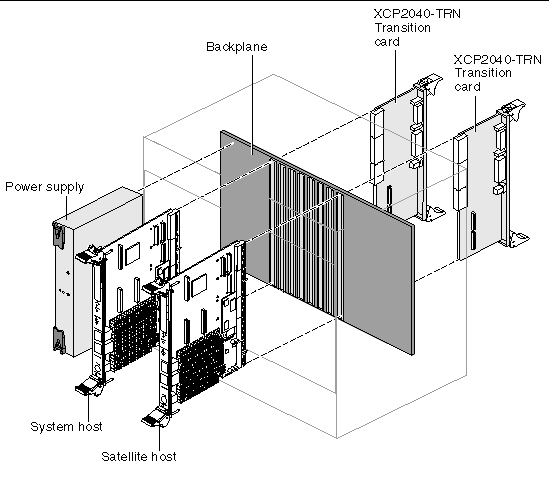 XCP2040-TRN Transition card

Backplane

XCP2040-TRN Transition card

Power supply

System host

Satellite host