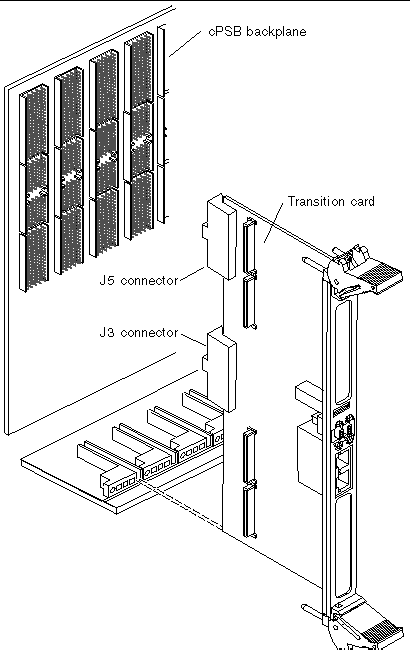 cPSB backplane

Transition card

J5 connector

J3 connector