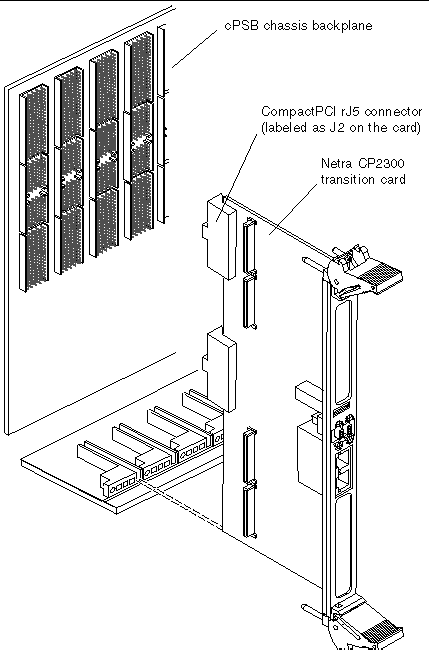 cPSB chassis backplane

CompactPCI rJ5 connector (labeled as J2 on the card)

Netra CP2300 transition card