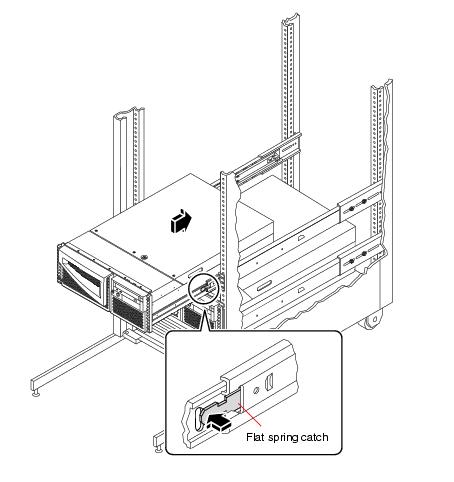 Flat spring catch