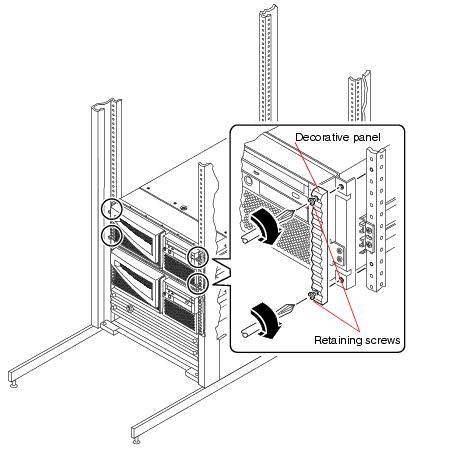 Decorative panel

Retaining screws