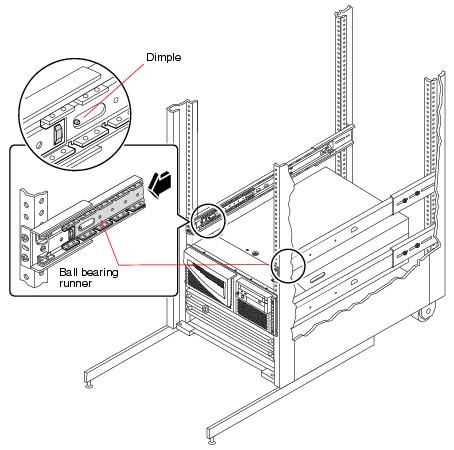 Dimple

Ball bearing runner