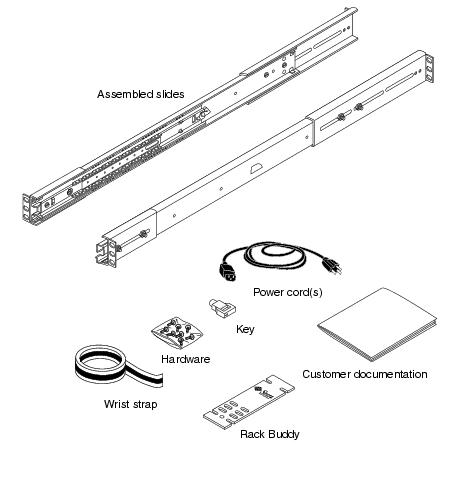 Assembled slides

Power cord(s)

Key

Hardware

Customer documentation

Wrist strap

Rack Buddy