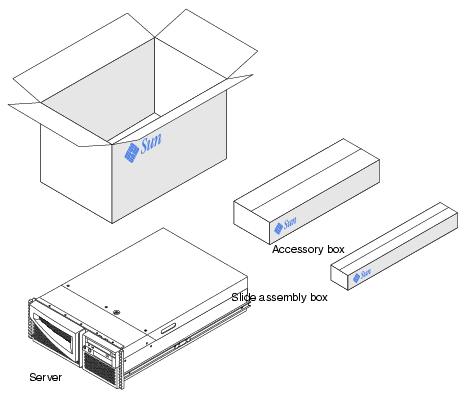 Sun

Sun

Accessory box

Sun

Slide assembly box

Server