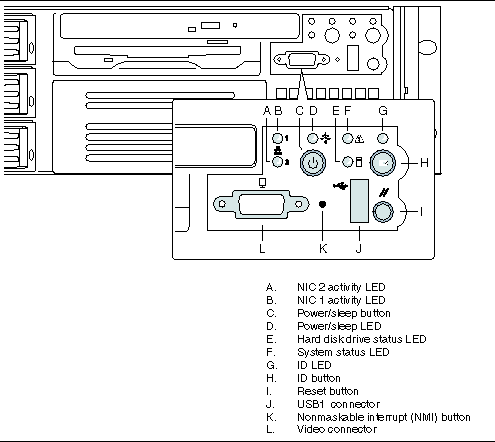 A B C D E F G

1
2

H

I

L K J

A. NIC 2 activity LED
B. NIC 1 activity LED
C. Power/sleep button
D. Power/sleep LED
E. Hard disk drive status LED
F. System status LED
G. ID LED
H. ID button
I. Reset button
J. USB1 connector
K. Nonmaskable interrupt (NMI) button
L. Video connector