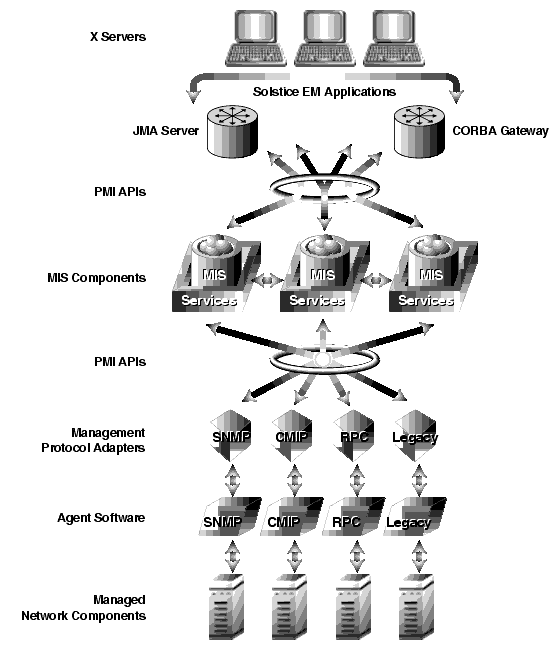 X Servers

Solstice EM Applications

JMA Server

CORBA Gateway

PMI APIs

MIS Components

MIS
Services

MIS
Services

MIS
Services

PMI APIs

Management
Protocol Adapters

SNMP

CMIP

RPC

Legacy

Agent Software

SNMP

CMIP

RPC

Legacy

Managed
Network Components