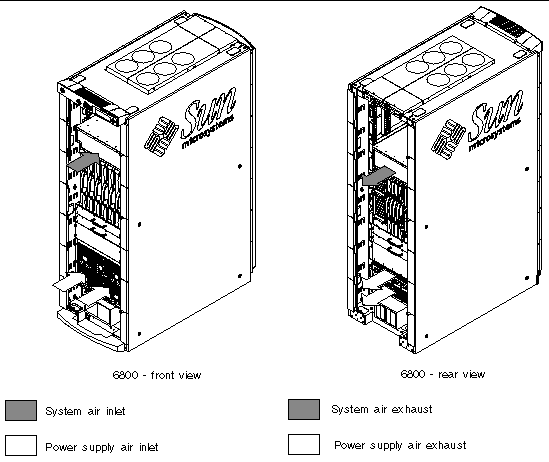 Sun microsystems

Sun microsystems

6800 - front view

6800 - rear view

System air inlet

Power supply air inlet

System air exhaust

Power supply air exhaust