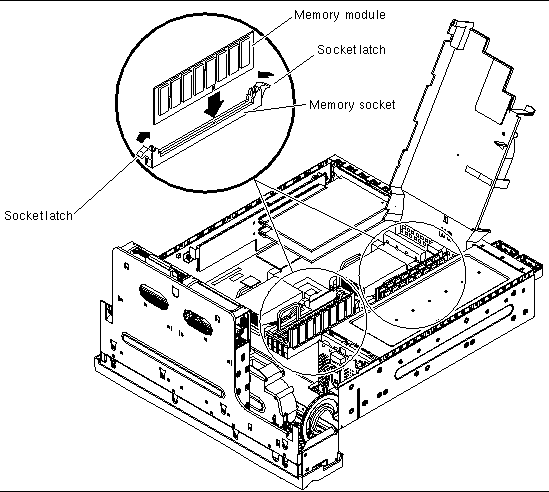 Memory module
Socket latch
Memory socket
Socket latch