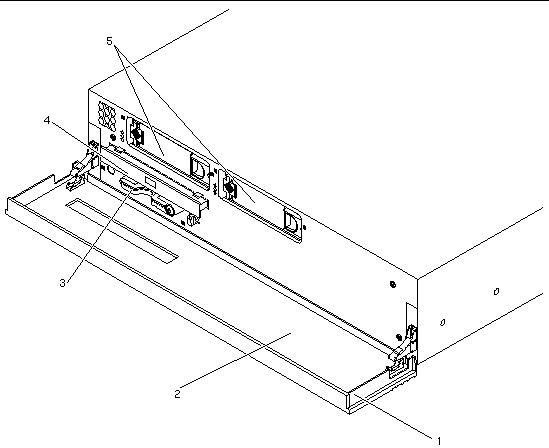 5
4
3
2
1