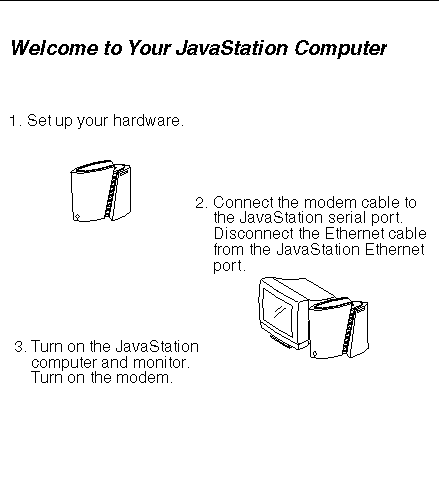 Welcome to Your JavaStation Computer

1. Set up your hardware.

2. Connect the modem cable to the JavaStation serial port. Disconnect the Ethernet cable from the JavaStation Ethernet port.

3. Turn on the JavaStation computer and monitor. Turn on the modem.