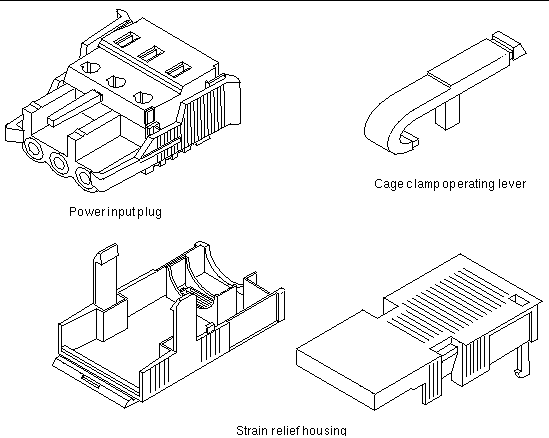 Cage clamp operating lever

Power input plug

Strain relief housing