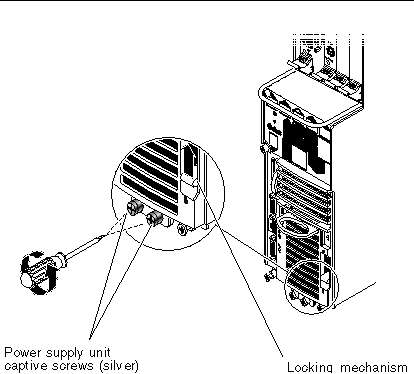 Power supply unit
captive screws (silver)

Locking mechanism