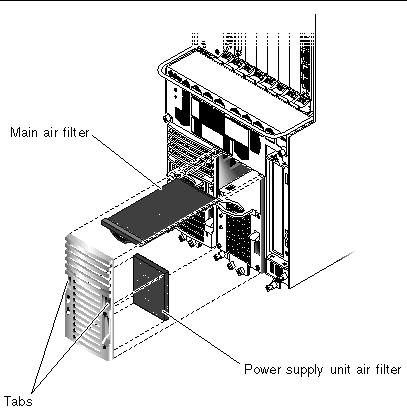 Main air filter

Power supply unit air filter

Tabs