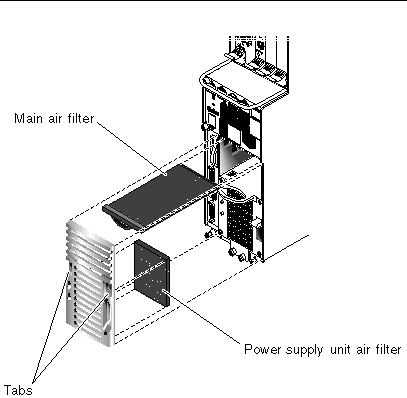 Main air filter

Power supply unit air filter

Tabs