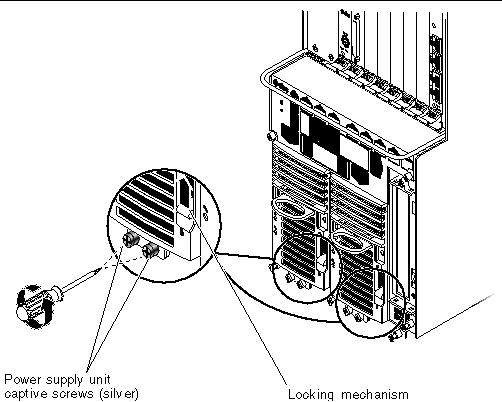 Power supply unit
captive screws (silver)

Locking mechanism