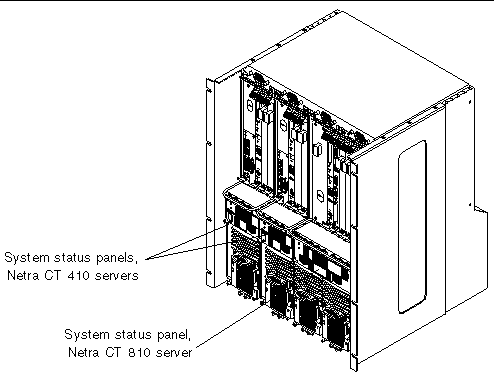 System status panels, Netra CT 410 servers

System status panel, Netra CT 810 server