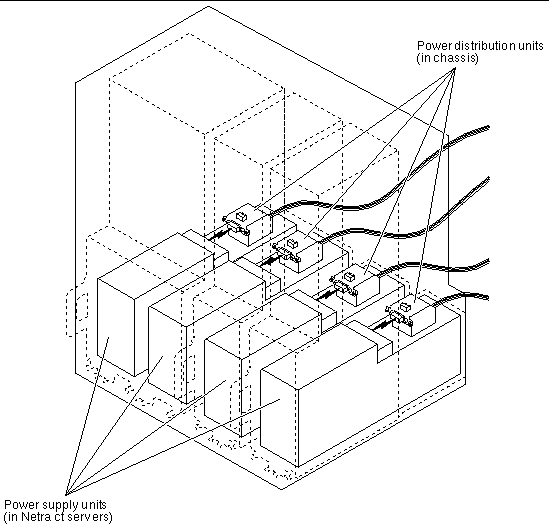 Power distribution units
(in chassis)

Power supply units
(in Netra ct servers)