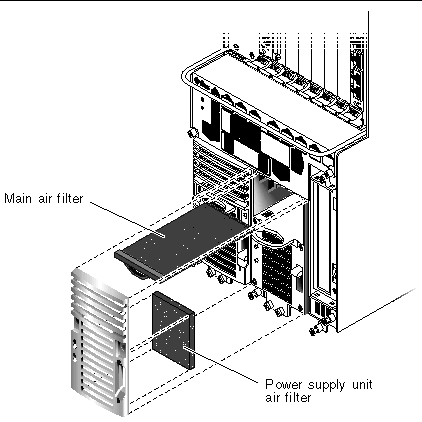 Main air filter

Power supply unit air filter