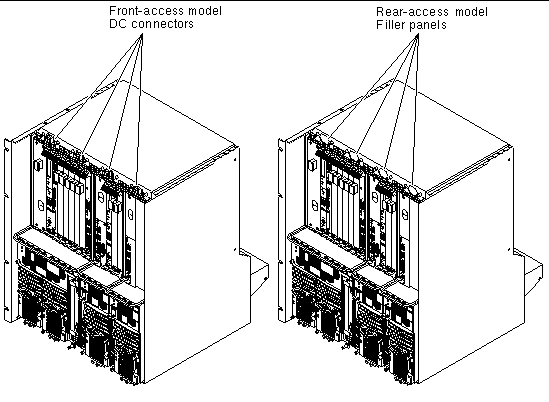 Front-access model
DC connectors

Rear-access model
Filler panels