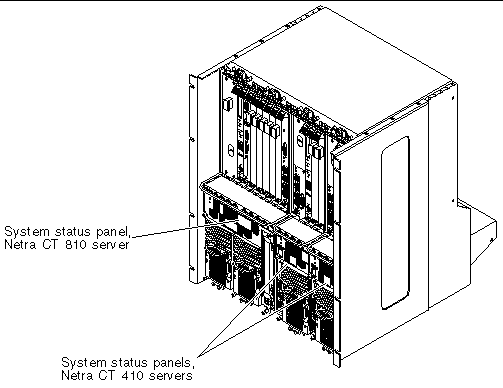 System status panel, Netra CT 810 server

System status panels, Netra CT 410 servers