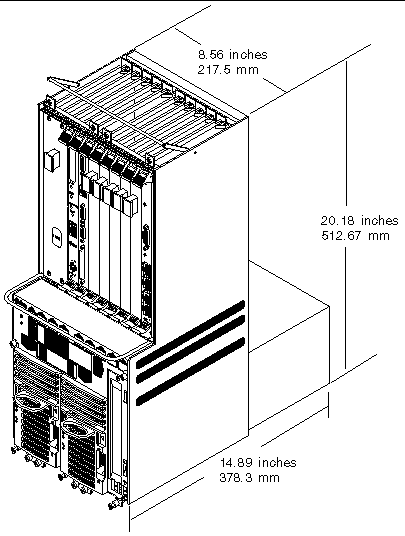 8.56 inches
217.5 mm

20.18 inches
512.67 mm

14.89 inches
378.3 mm