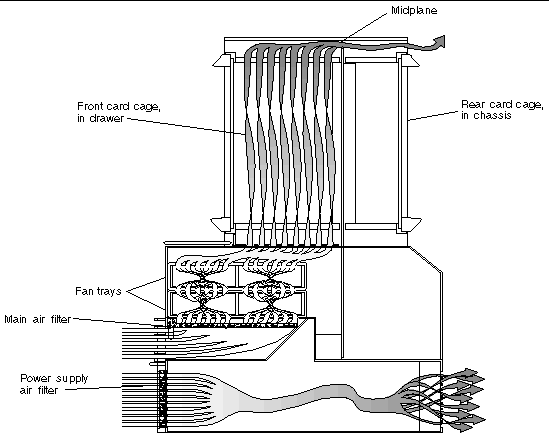 Midplane

Front card cage, in drawer

Rear card cage, in chassis

Fan trays

Main air filter

Power supply air filter